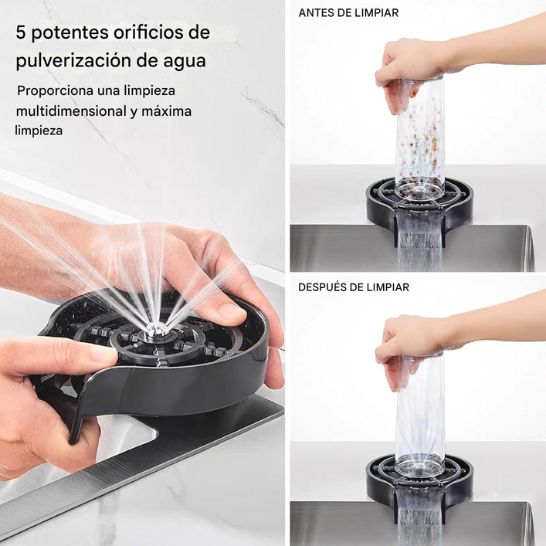 5 potentes orificios de pulverización de agua

Proporciona una limpieza multidimensional y máxima limpieza

ANTES DE LIMPIAR

DESPUÉS DE LIMPIAR