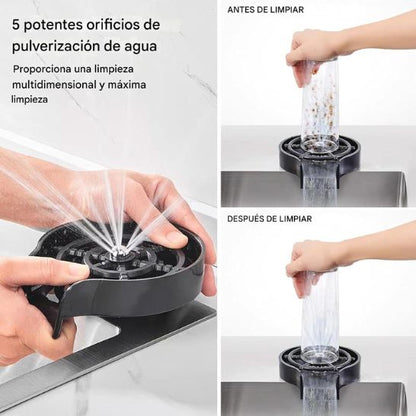 5 potentes orificios de pulverización de agua

Proporciona una limpieza multidimensional y máxima limpieza

ANTES DE LIMPIAR

DESPUÉS DE LIMPIAR