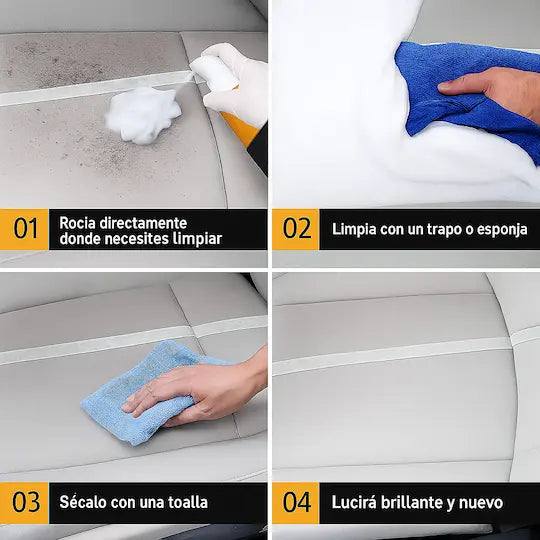 01 Rocia directamente donde necesites limpiar

02 Limpia con un trapo o esponja

03 Sécalo con una toalla

04 Lucirá brillante y nuevo