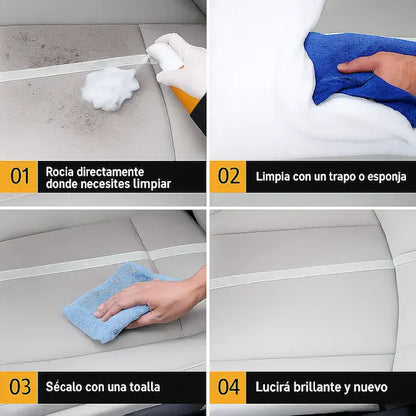 01 Rocia directamente donde necesites limpiar

02 Limpia con un trapo o esponja

03 Sécalo con una toalla

04 Lucirá brillante y nuevo