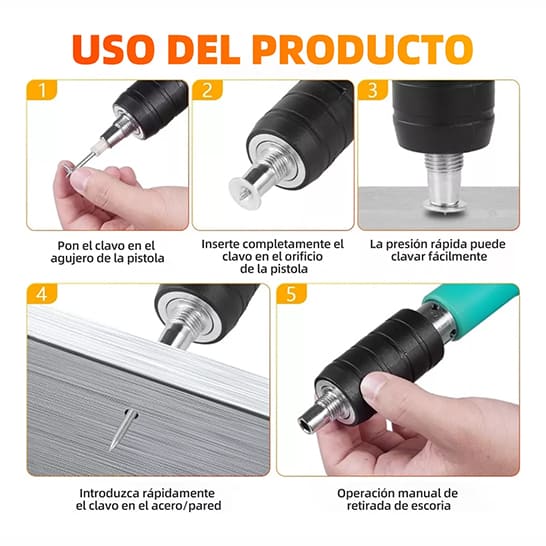 USO DEL PRODUCTO

1

Pon el clavo en el agujero de la pistola

2

Inserte completamente el clavo en el orificio de la pistola

3

La presión rápida puede clavar fácilmente

4

Introduzca rápidamente el clavo en el acero/pared

5

Operación manual de retirada de escoria