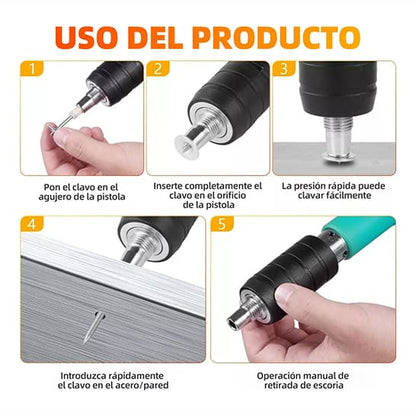 USO DEL PRODUCTO

1

Pon el clavo en el agujero de la pistola

2

Inserte completamente el clavo en el orificio de la pistola

3

La presión rápida puede clavar fácilmente

4

Introduzca rápidamente el clavo en el acero/pared

5

Operación manual de retirada de escoria