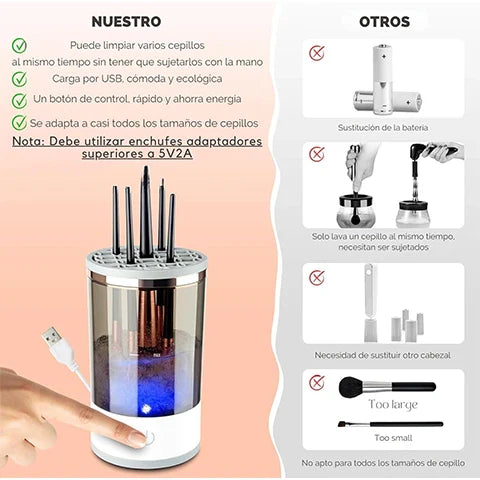 NUESTRO

Puede limpiar varios cepillos al mismo tiempo sin tener que sujetarlos con la mano

Carga por USB, cómoda y ecológica

Un botón de control, rápido y ahorra energía

Se adapta a casi todos los tamaños de cepillos

Nota: Debe utilizar enchufes adaptadores superiores a 5V2A

OTROS

Sustitución de la batería

Solo lava un cepillo al mismo tiempo, necesitan ser sujetados

Necesidad de sustituir otro cabezal

Too large

Too small

No apto para todos los tamaños de cepillo