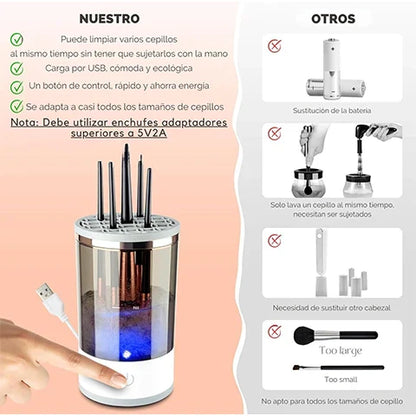 NUESTRO

Puede limpiar varios cepillos al mismo tiempo sin tener que sujetarlos con la mano

Carga por USB, cómoda y ecológica

Un botón de control, rápido y ahorra energía

Se adapta a casi todos los tamaños de cepillos

Nota: Debe utilizar enchufes adaptadores superiores a 5V2A

OTROS

Sustitución de la batería

Solo lava un cepillo al mismo tiempo, necesitan ser sujetados

Necesidad de sustituir otro cabezal

Too large

Too small

No apto para todos los tamaños de cepillo